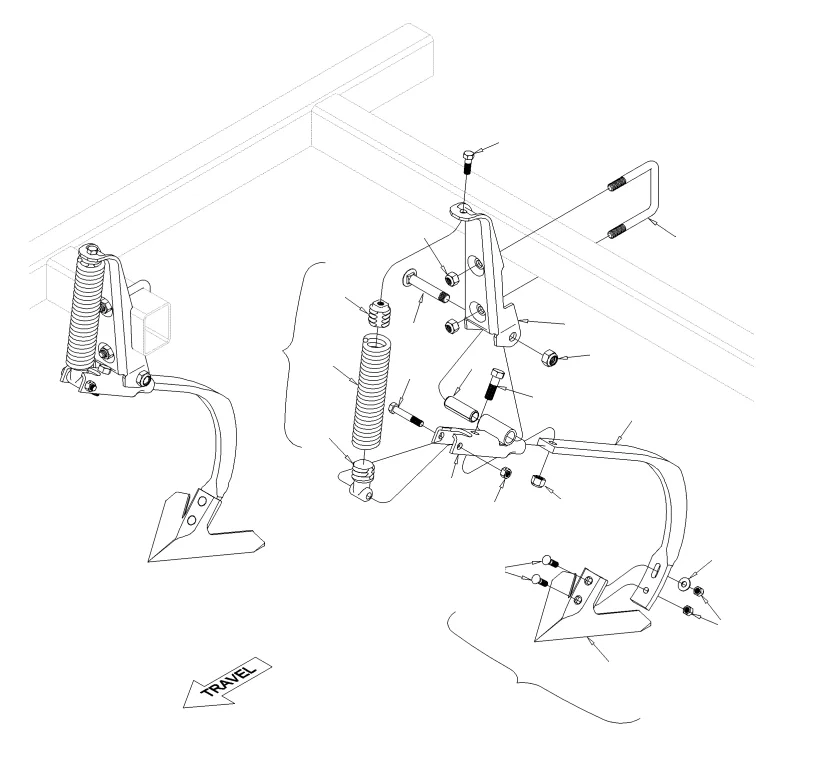 TRAVEL