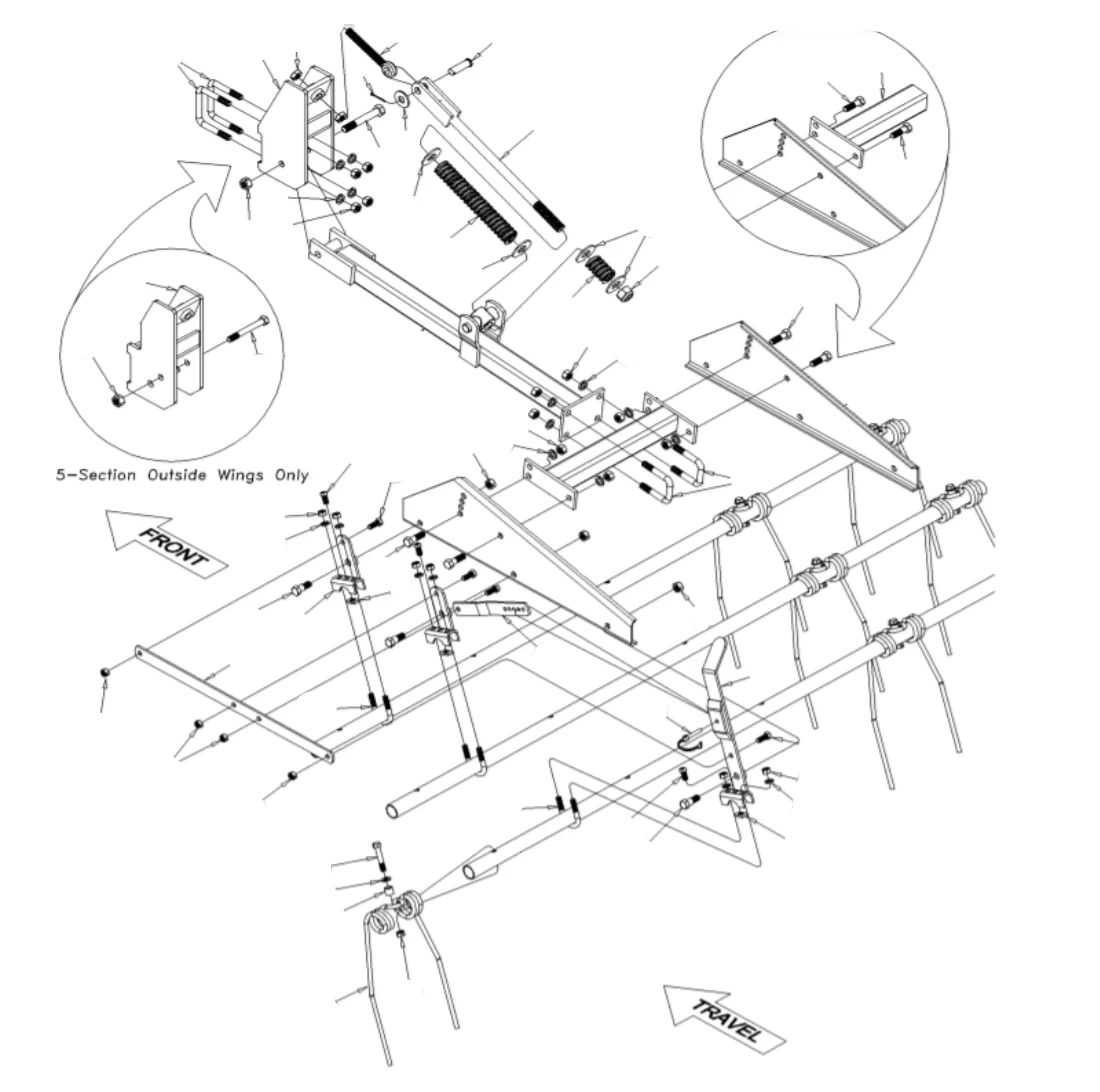 5-Section Outside Wings Only

FRONT

TRAVEL