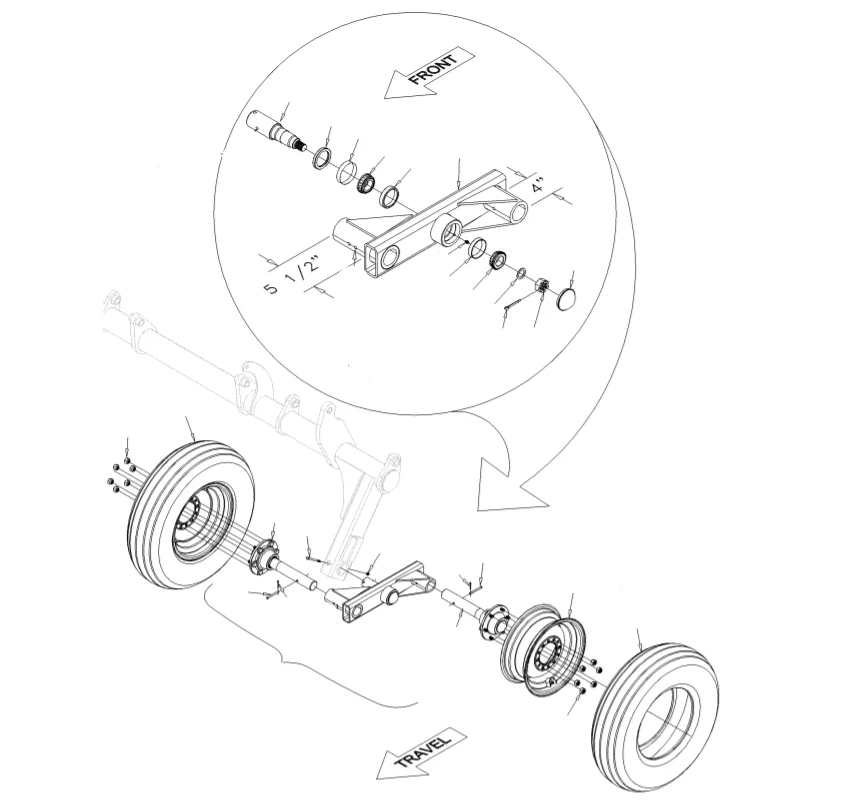 FRONT

4"

5 1/2"

TRAVEL