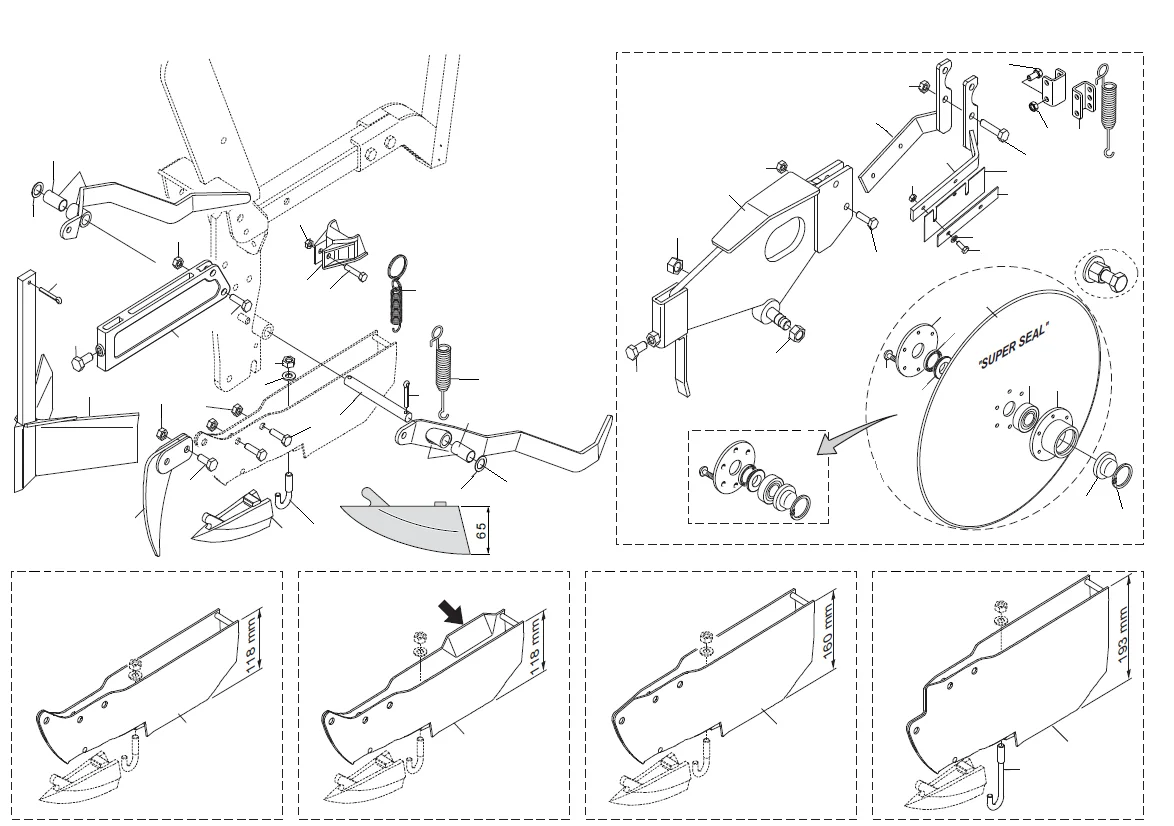 65

"SUPER SEAL"

118 mm

118 mm

160 mm

193 mm