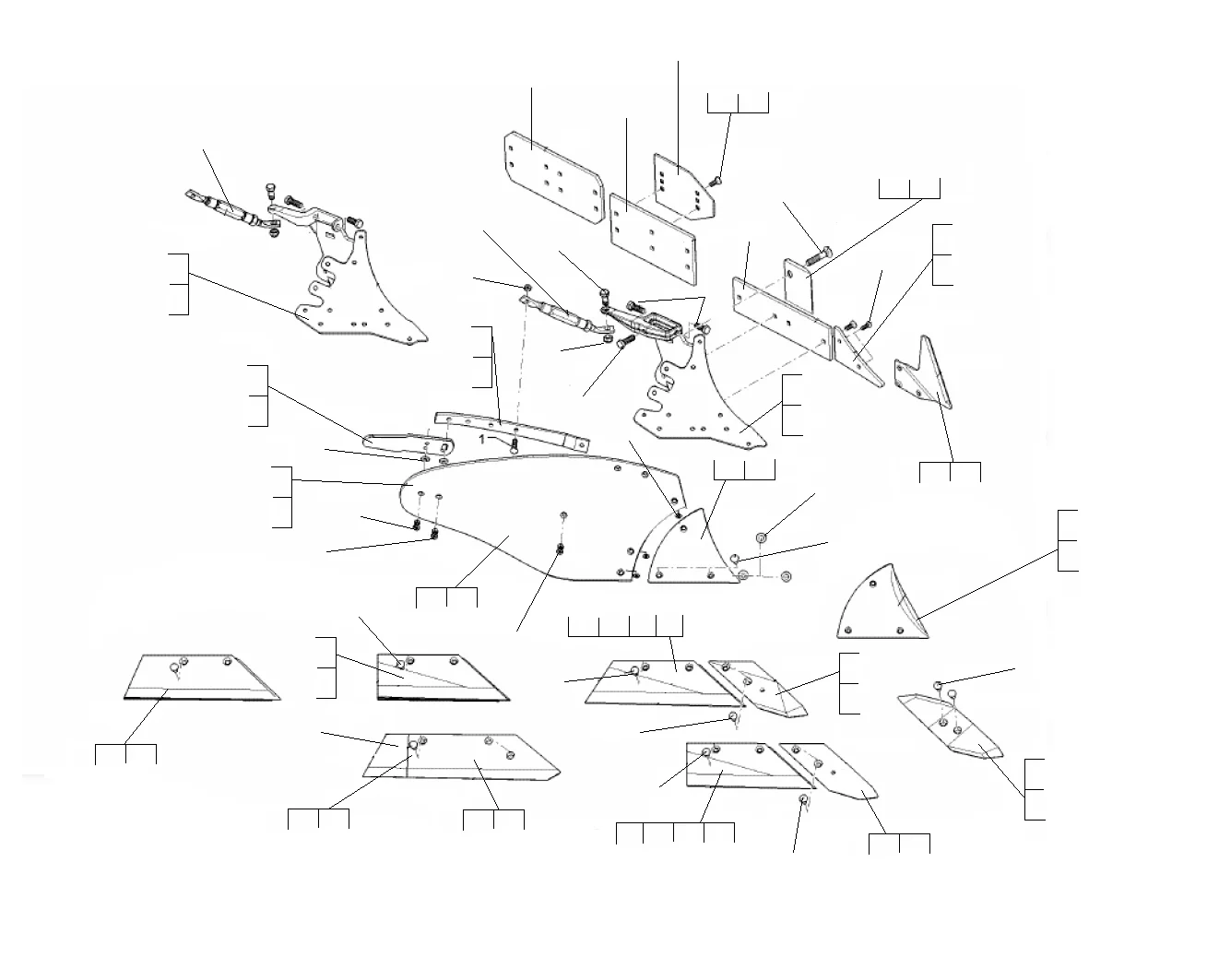 1