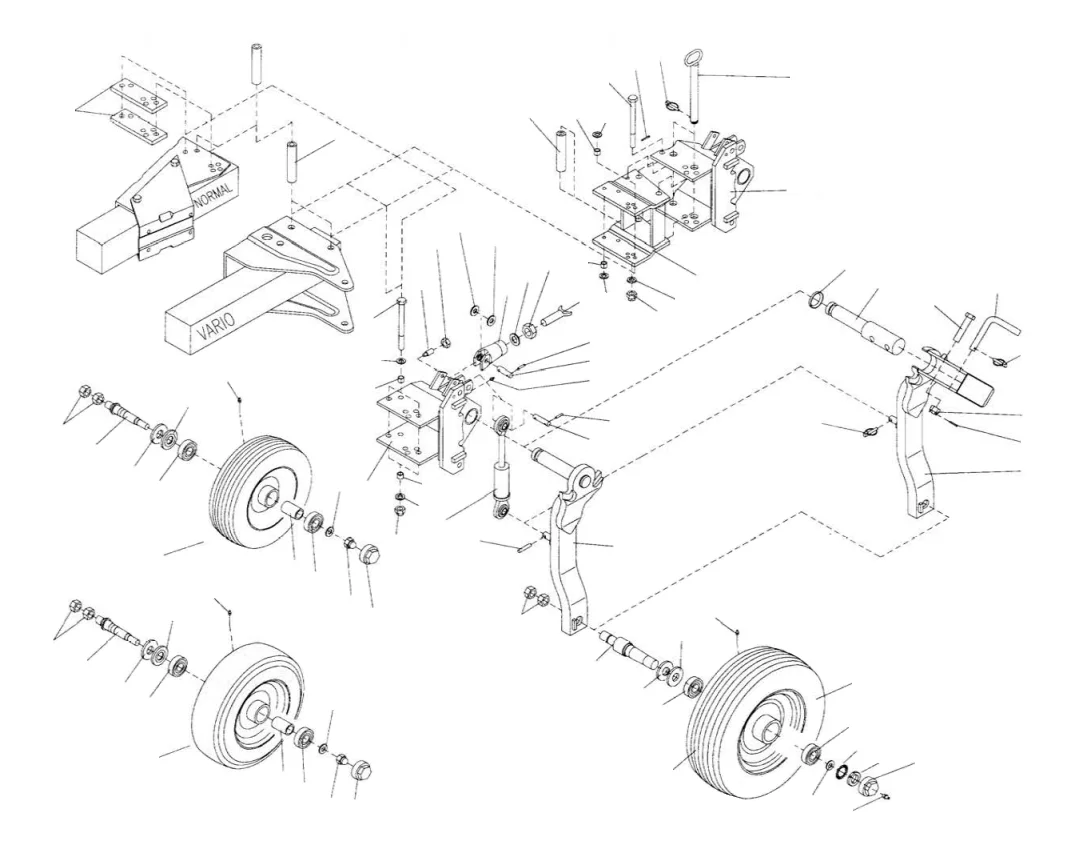 NORMAL

VARIO