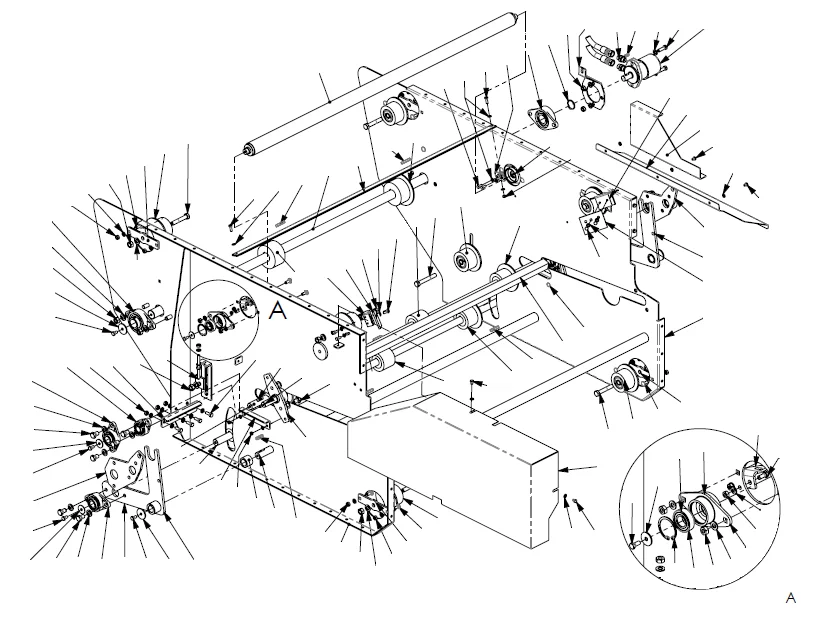 A

A