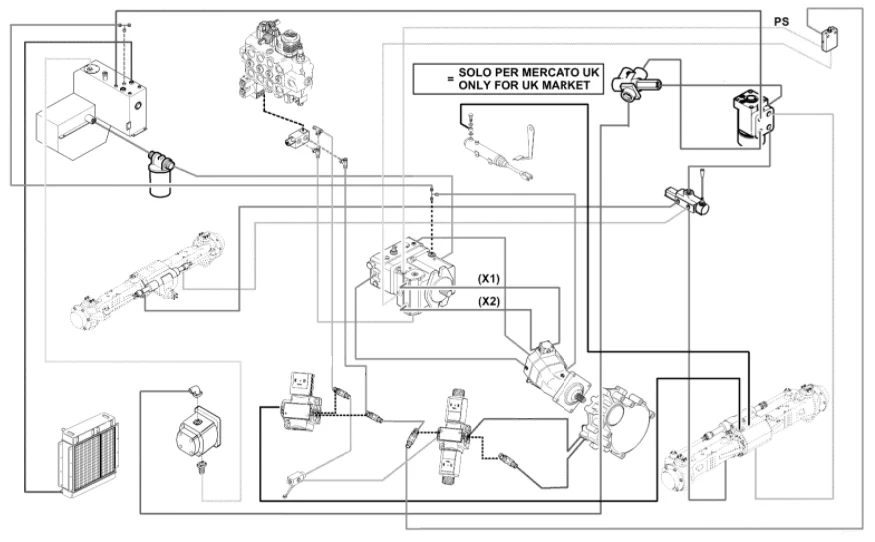 PS

= SOLO PER MERCATO UK
ONLY FOR UK MARKET

(X1)

(X2)