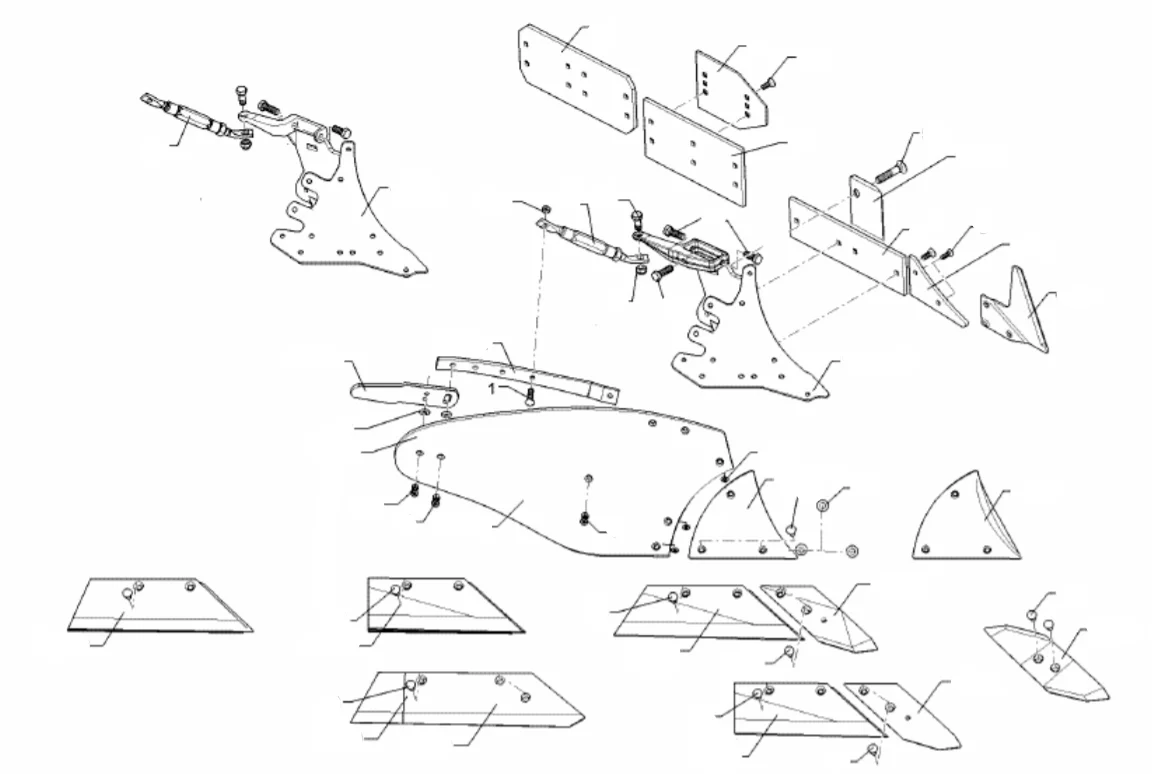 1