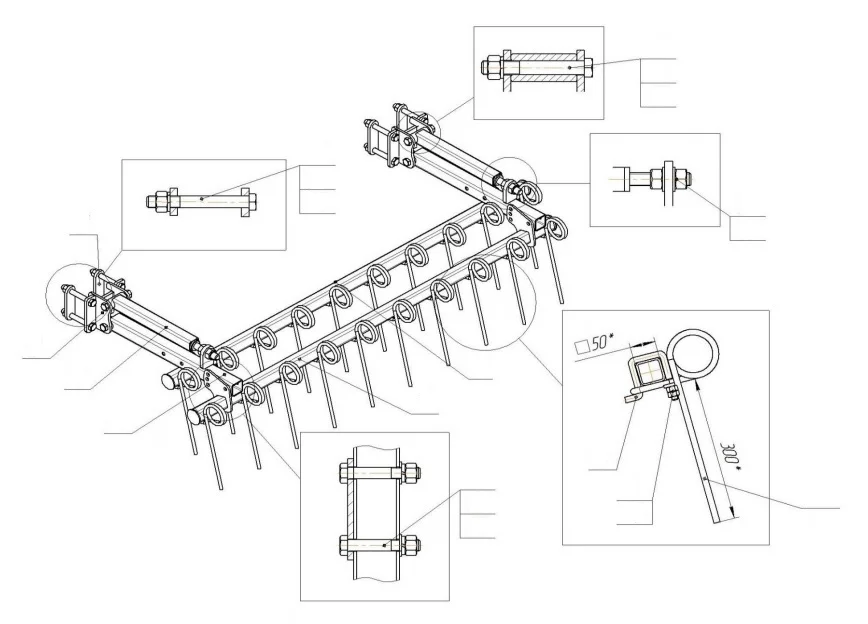 □50*

300*