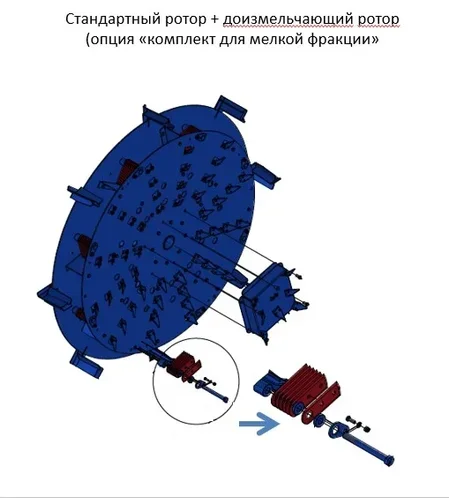 Стандартный ротор + доизмельчающий ротор (опция «комплект для мелкой фракции»