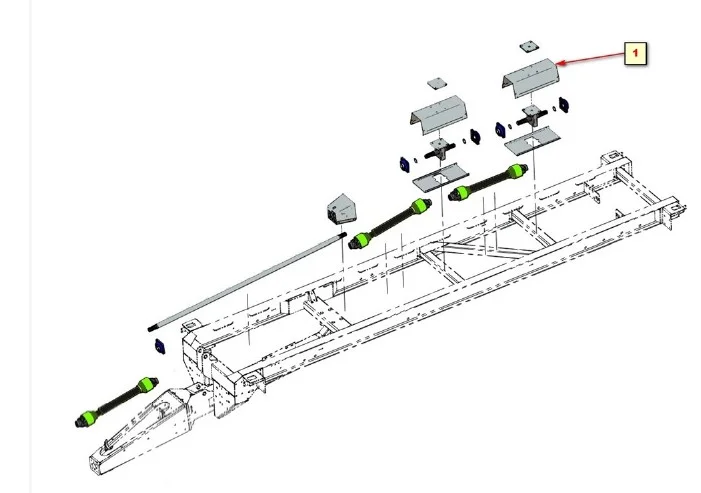 1