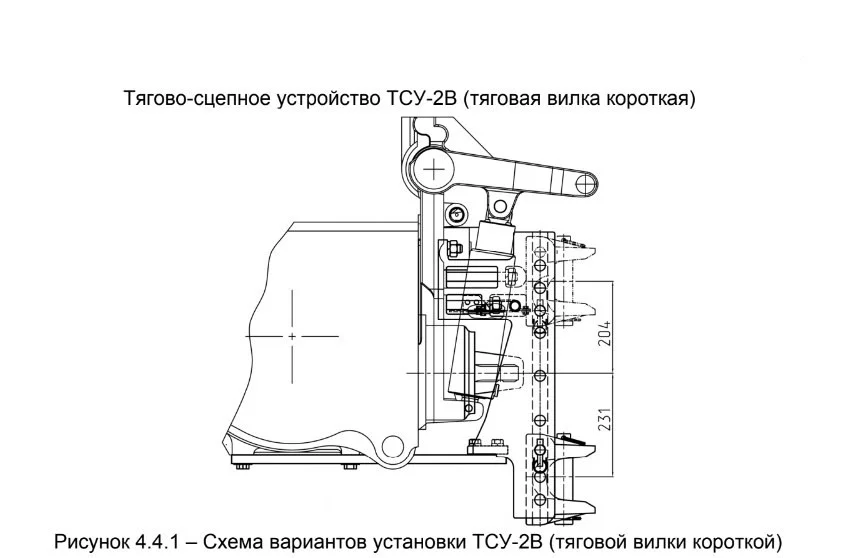 Тягово-сцепное устройство ТСУ-2В (тяговая вилка короткая)

204

231

Рисунок 4.4.1 – Схема вариантов установки ТСУ-2В (тяговой вилки короткой)